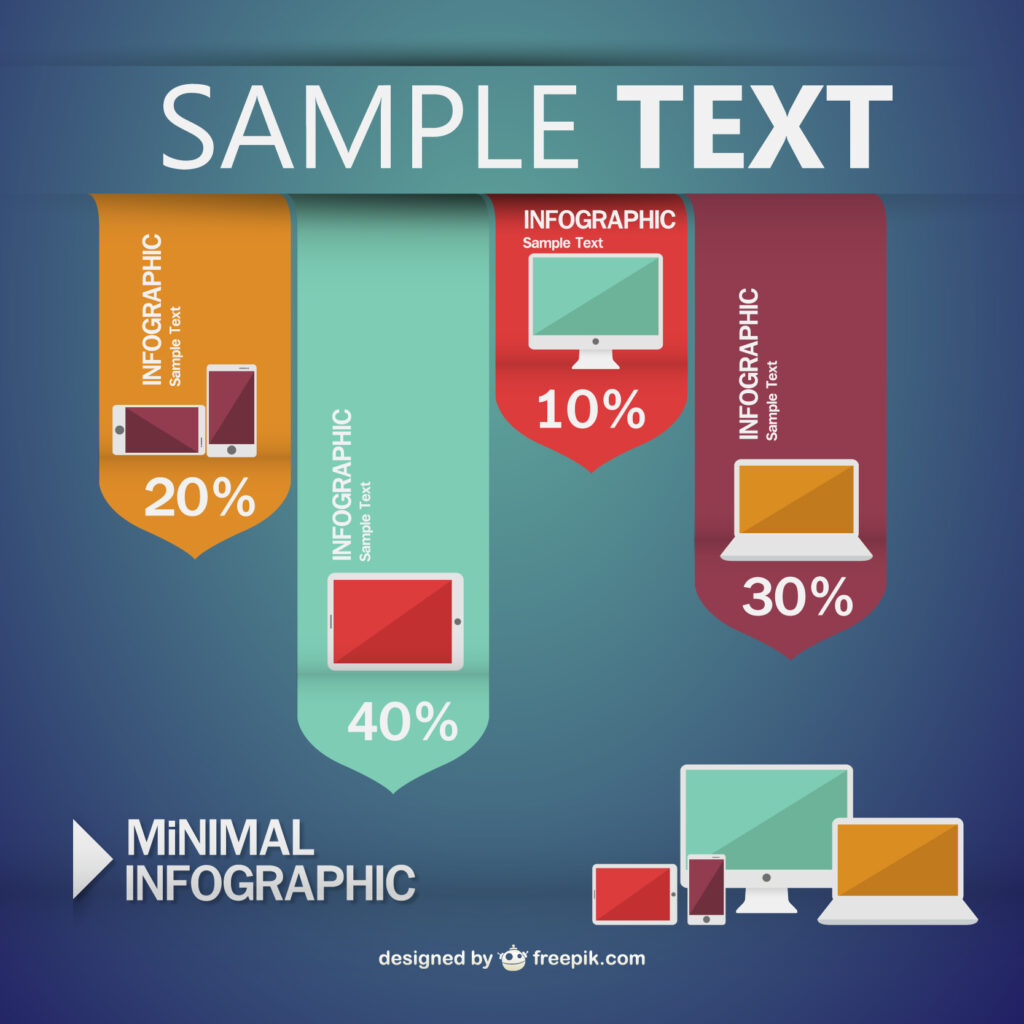 SAMPLE TEXT

INFOGRAPHIC
Sample Text
20%

INFOGRAPHIC
Sample Text
40%

INFOGRAPHIC
Sample Text
10%

INFOGRAPHIC
Sample Text
30%

MiNIMAL
INFOGRAPHIC

designed by freepik.com